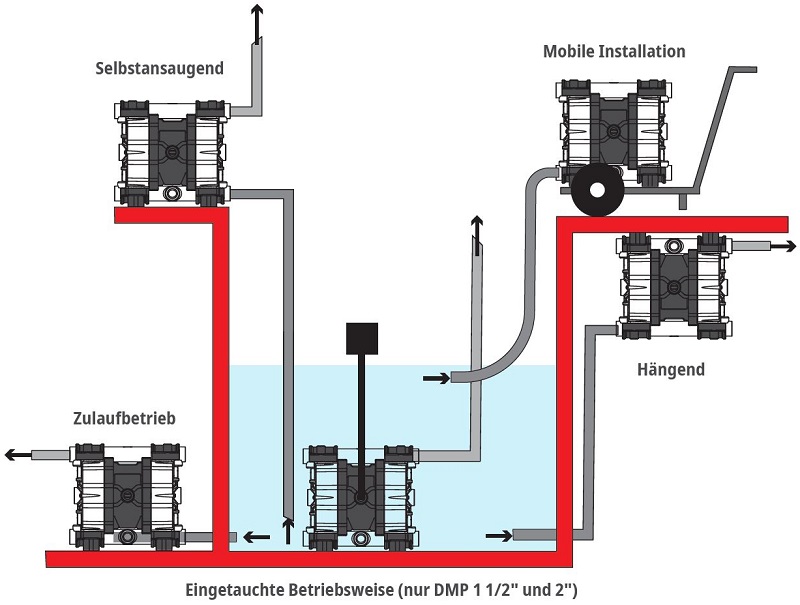 Selbstansaugend

Mobile Installation

Hängend

Zulaufbetrieb

Eingetauchte Betriebsweise (nur DMP 1 1/2" und 2")