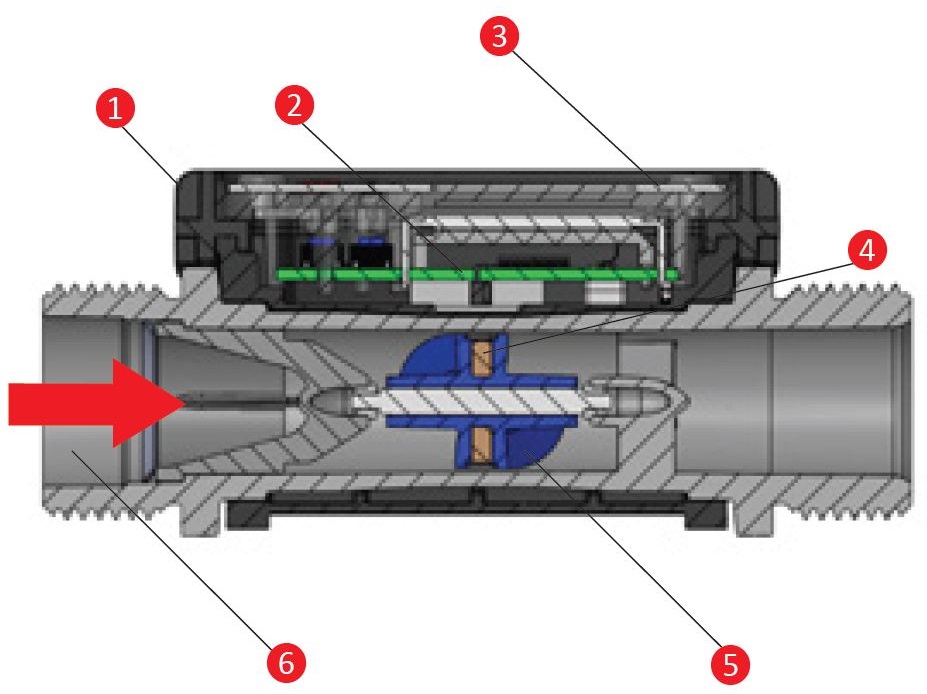 1
2
3
4
6
5