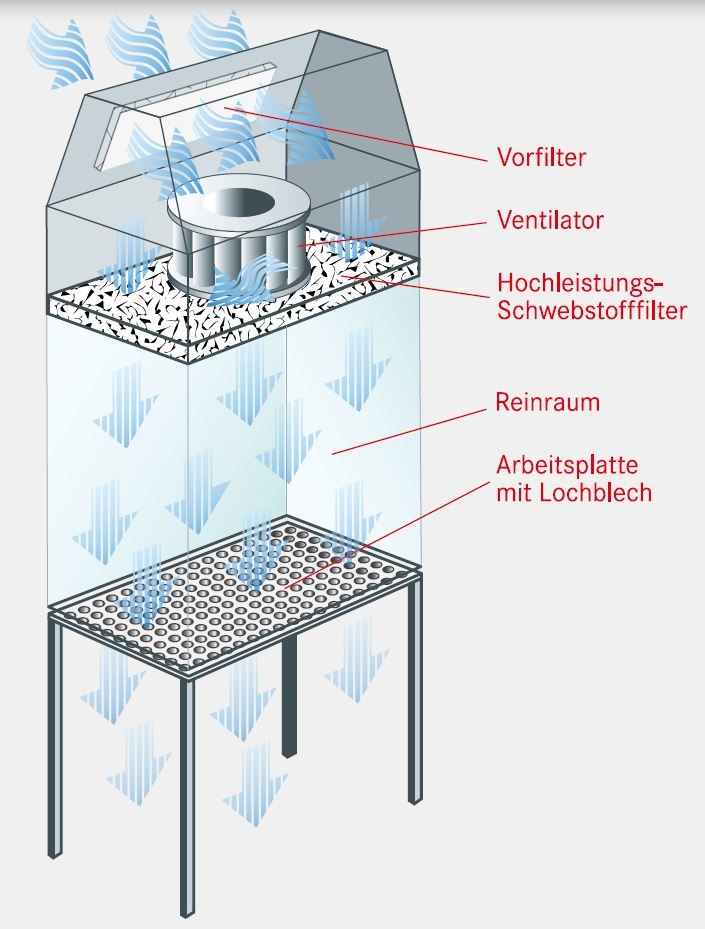 Vorfilter

Ventilator

Hochleistungs-Schwebstofffilter

Reinraum

Arbeitsplatte mit Lochblech